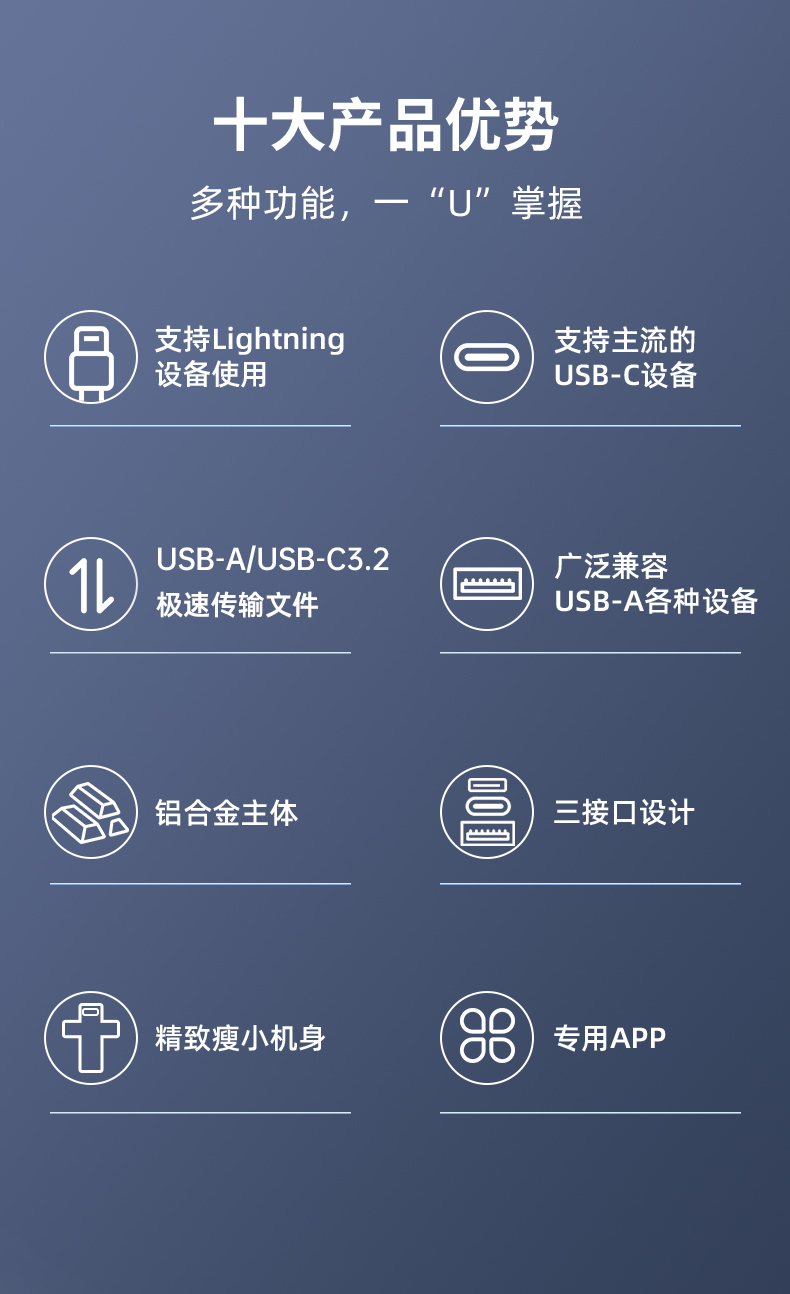 十大产品优势

多种功能，一“U”掌握

支持Lightning
设备使用

支持主流的
USB-C设备

USB-A/USB-C3.2
极速传输文件

广泛兼容
USB-A各种设备

铝合金主体

三接口设计

精致瘦小机身

专用APP